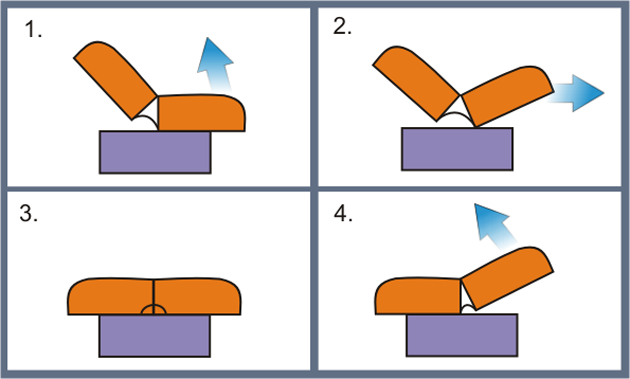 1.

2.

3.

4.